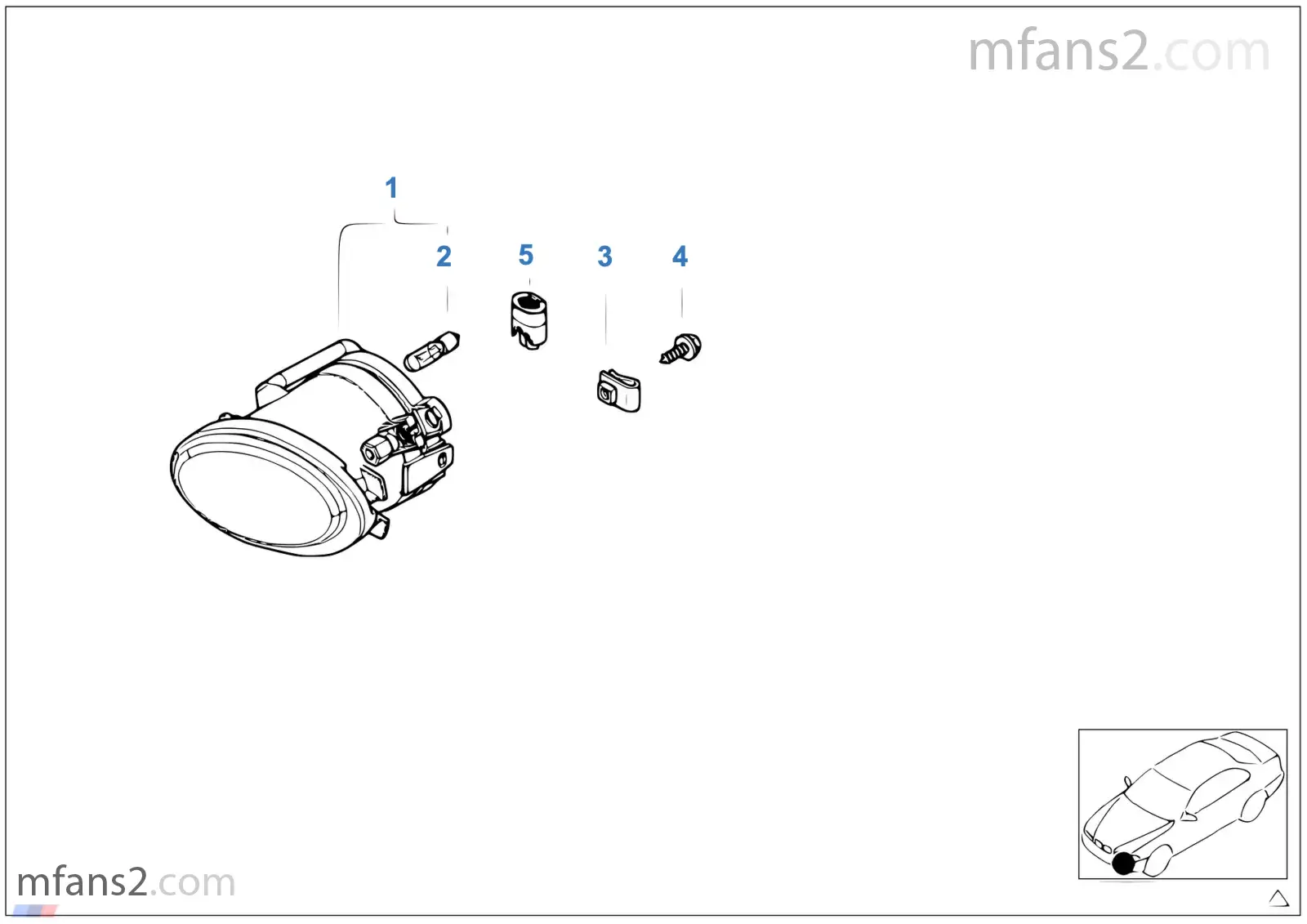 mfans2.com

1

2

5

3

4

mfans2.com