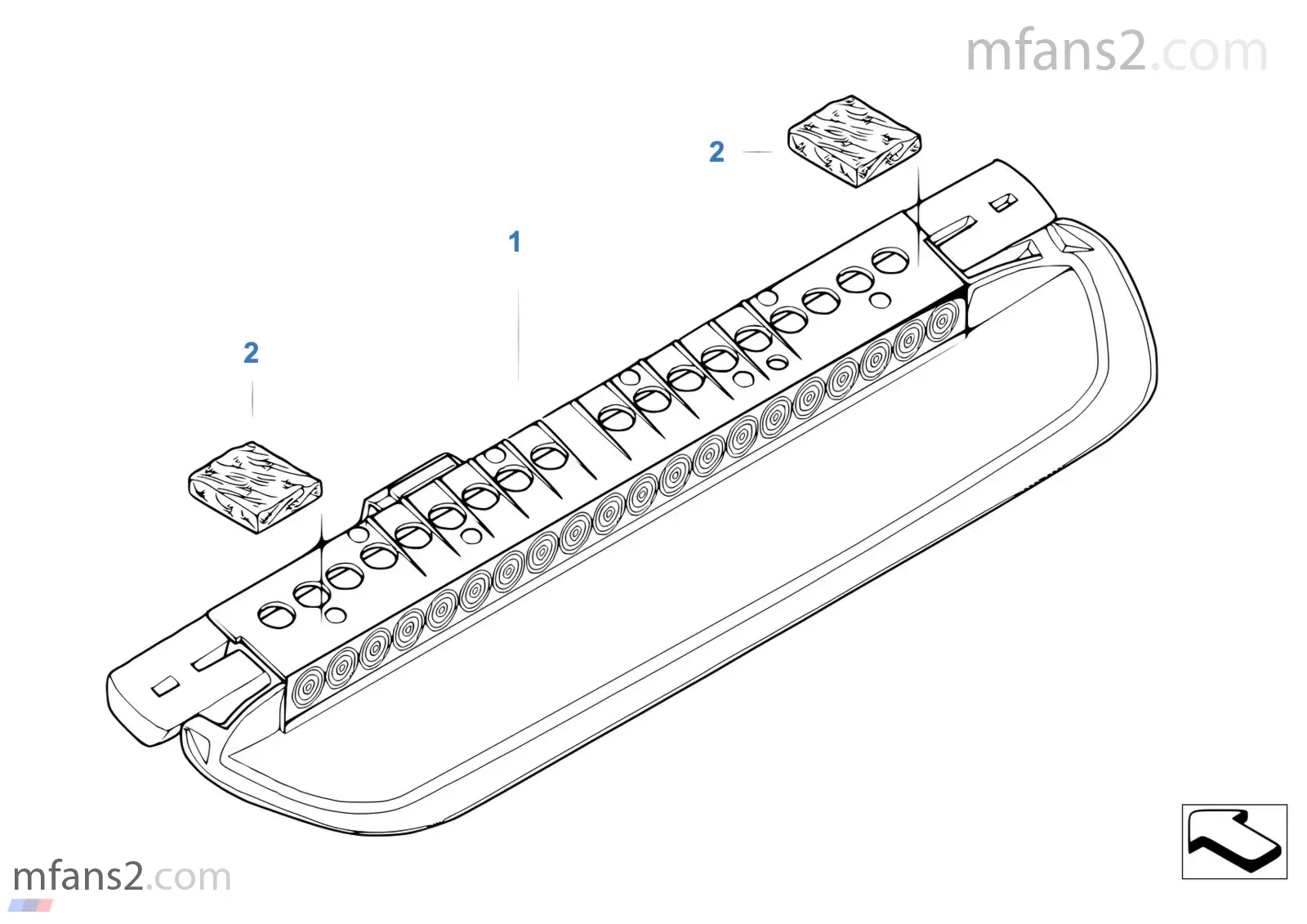 mfans2.com

2

1

2

mfans2.com