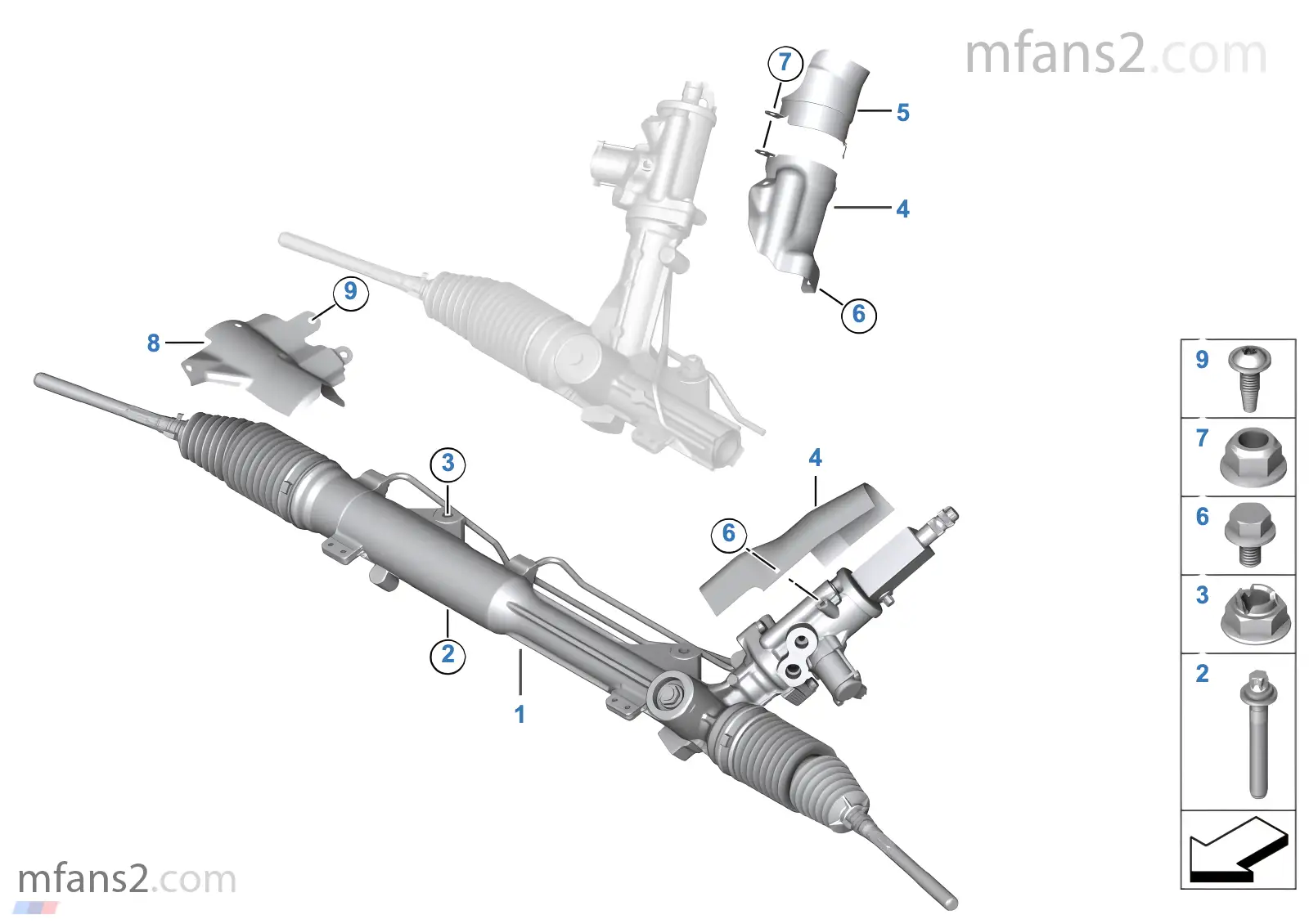 mfans2.com

7
5
4
6
9
8
3
4
6
2
1

9
7
6
3
2

mfans2.com