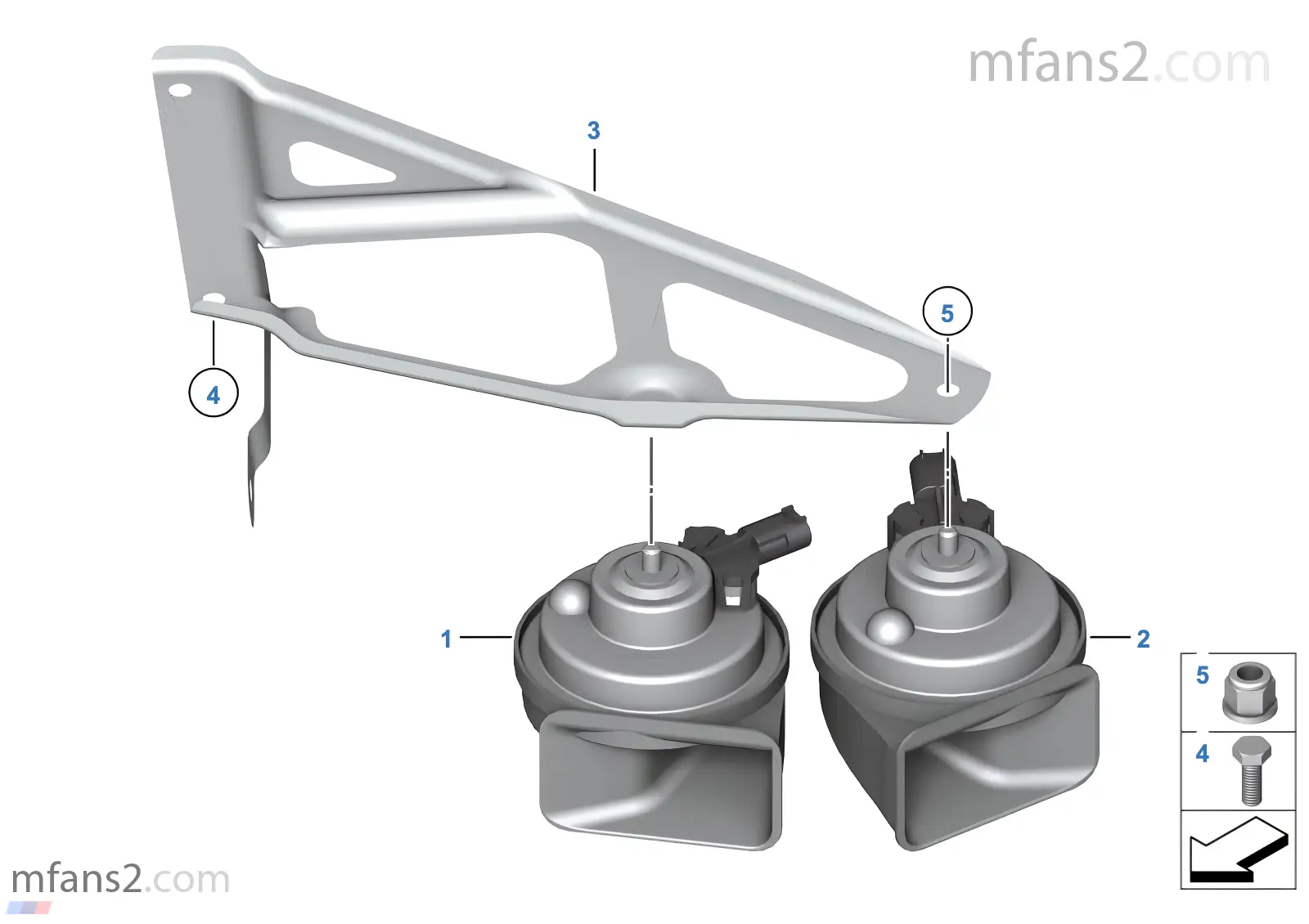 mfans2.com

3

5

4

1

2

5

4

mfans2.com