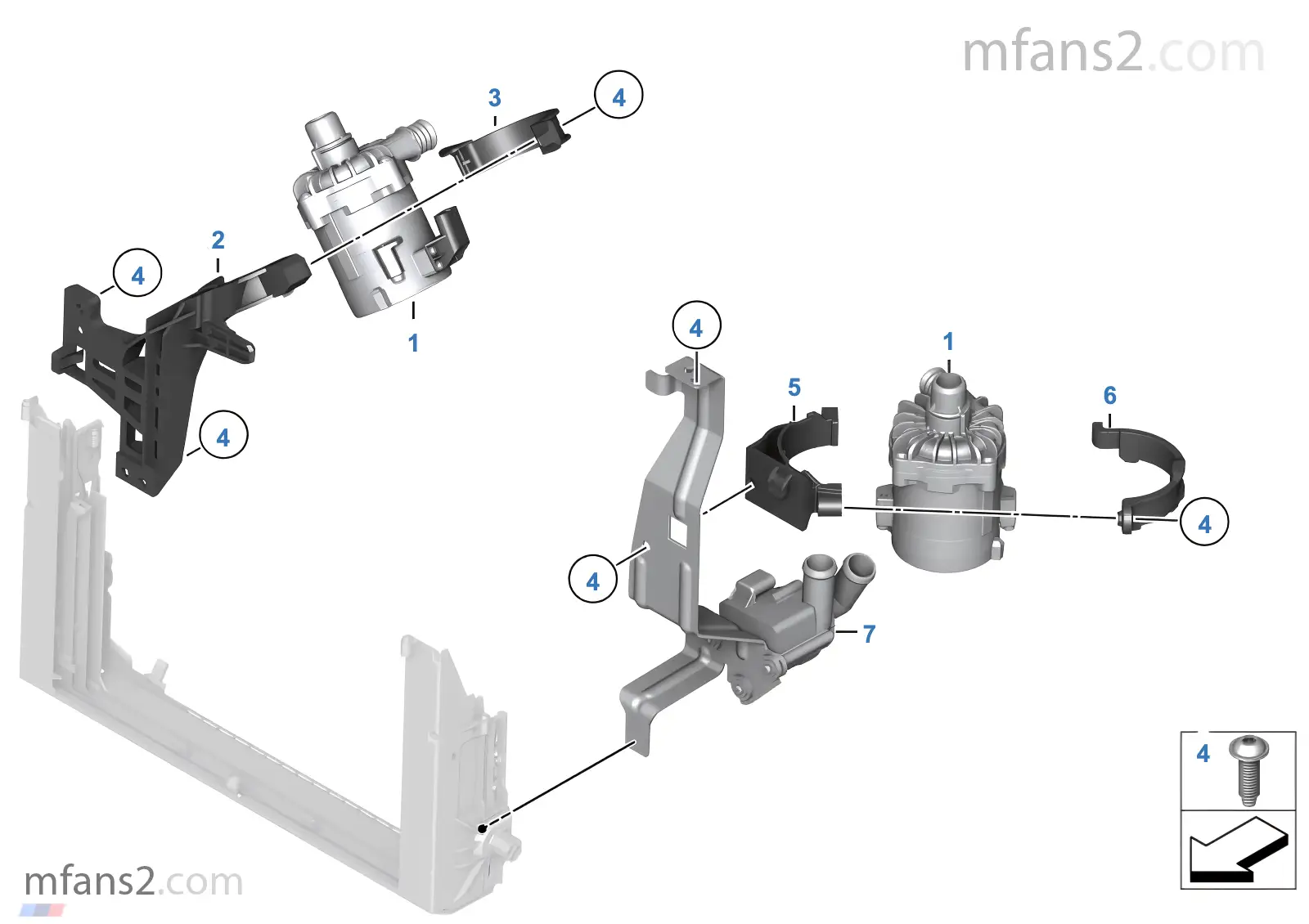 mfans2.com

3
4
2
4
1
4
4
1
5
6
4
4
7
4
mfans2.com