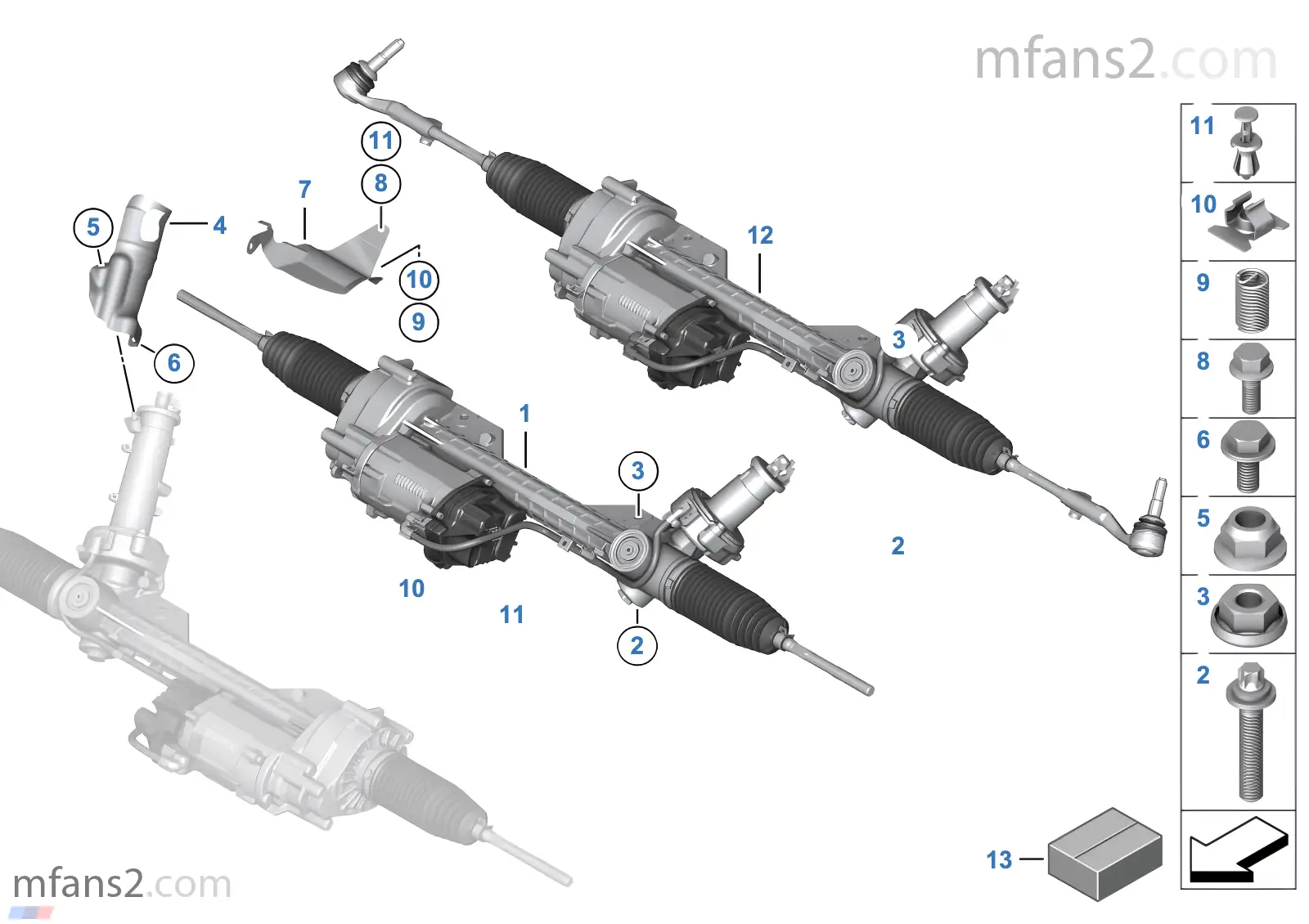 mfans2.com

11
8
7
5
4
10
9
6
12
3
1
3
2
10
11
2

11
10
9
8
6
5
3
2

13

mfans2.com