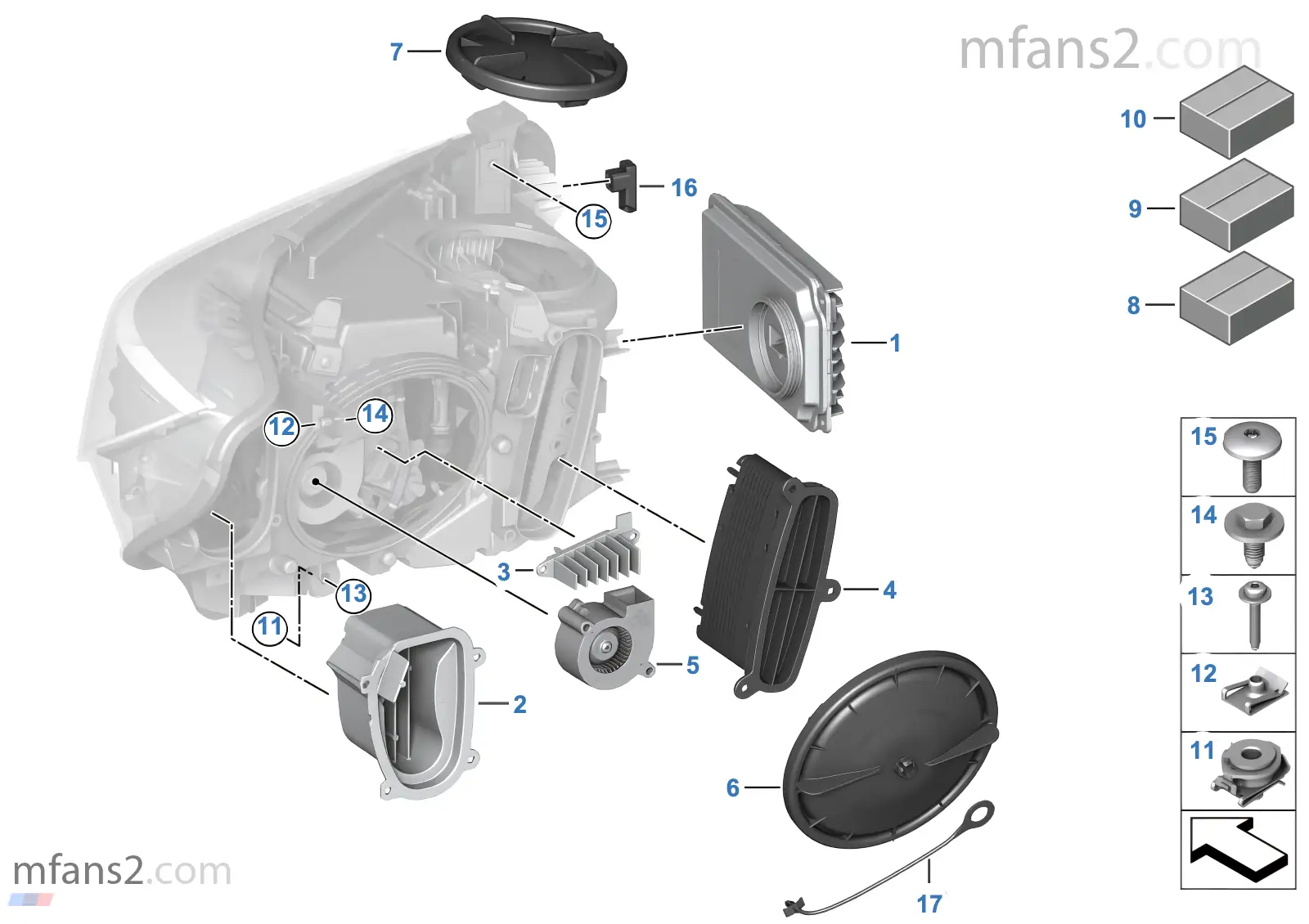 mfans2.com

7
16
15
10
9
8
1
12
14
3
4
13
11
5
2
6
17
15
14
13
12
11

mfans2.com