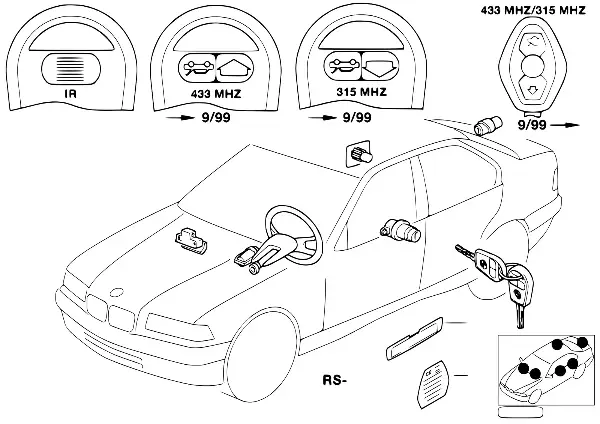 433 MHZ/315 MHZ

IR

433 MHZ

315 MHZ

9/99

9/99

9/99

RS-