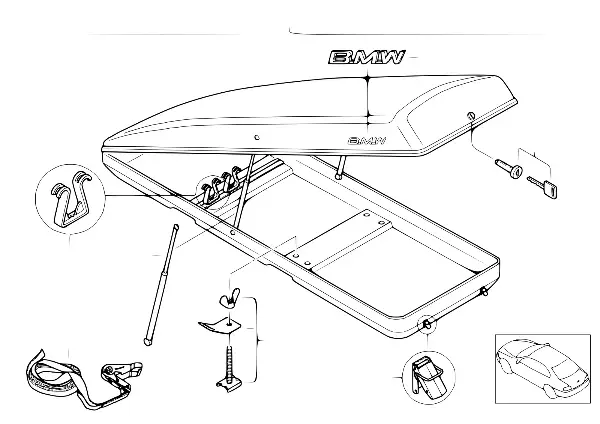 BMW

BMW