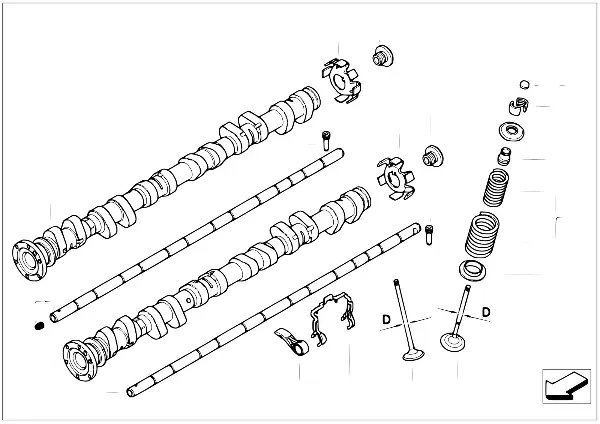 D
D