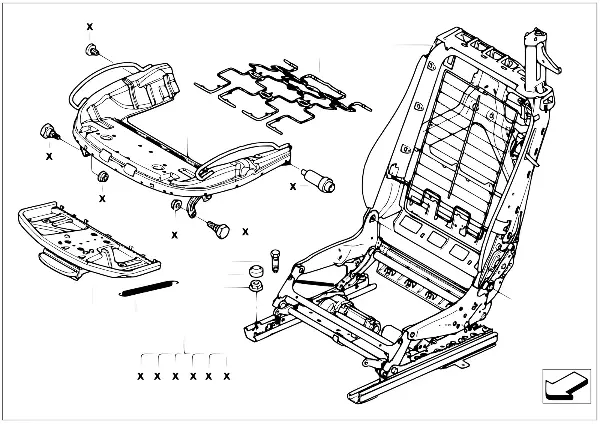 X
X
X
X
X
X
X X X X X X