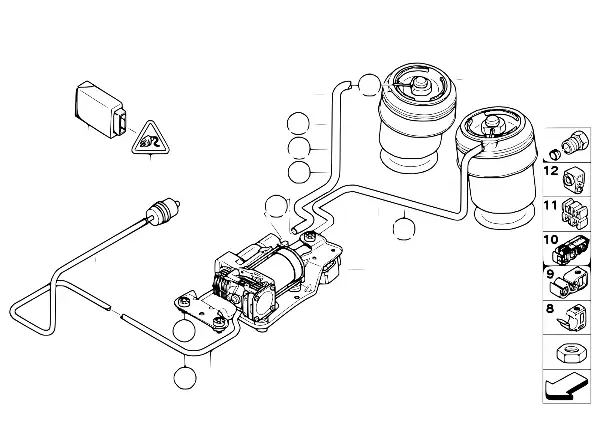 12
11
10
9
8