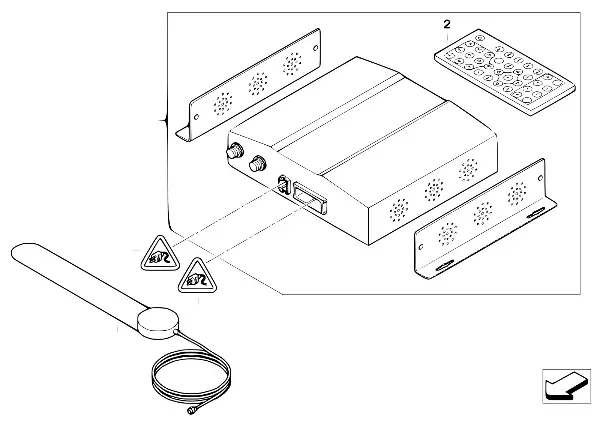 2