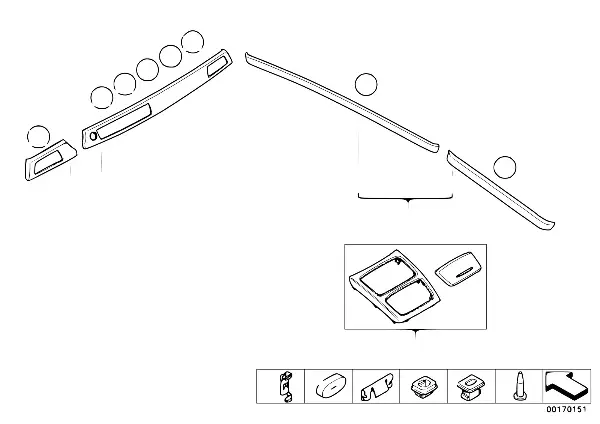 00170151