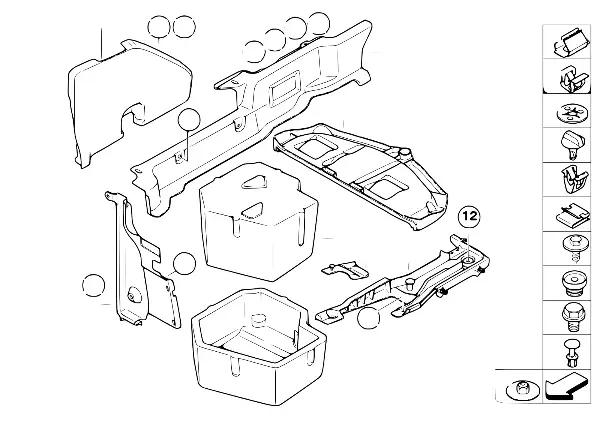 12