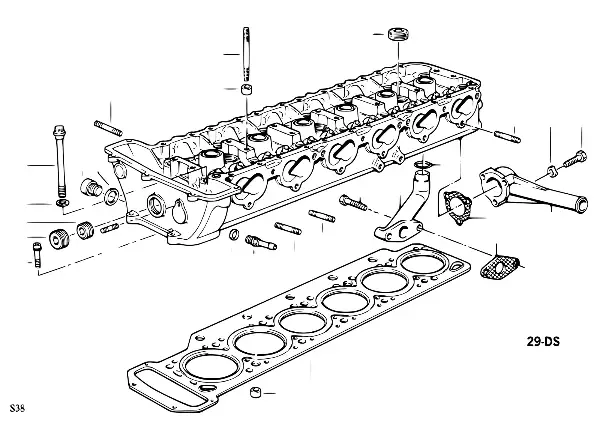 29-DS

S38