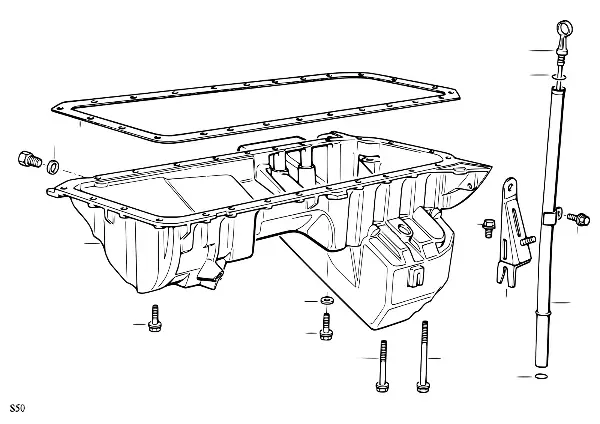 S50