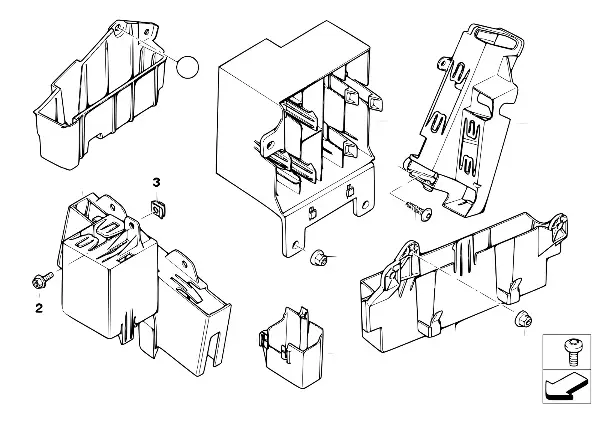 3

2