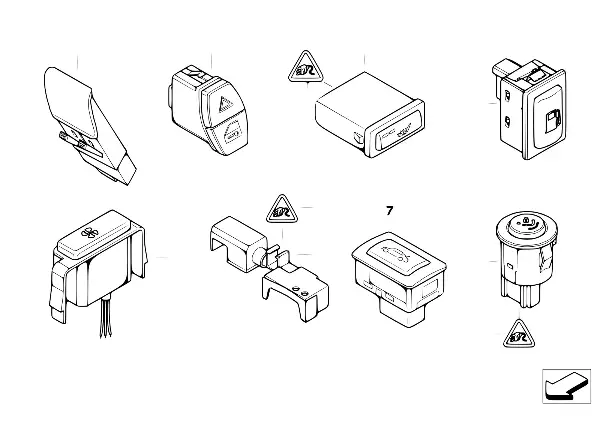 7