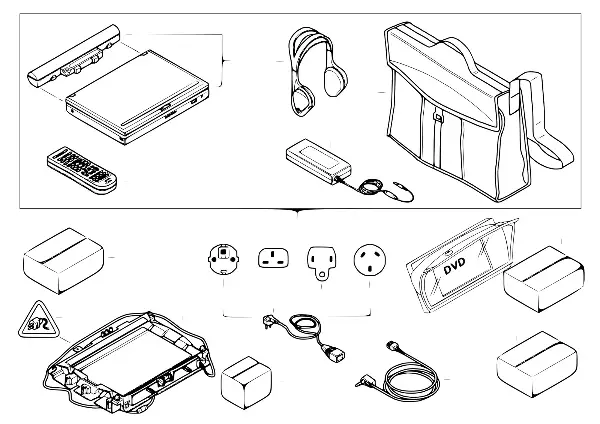 DVD