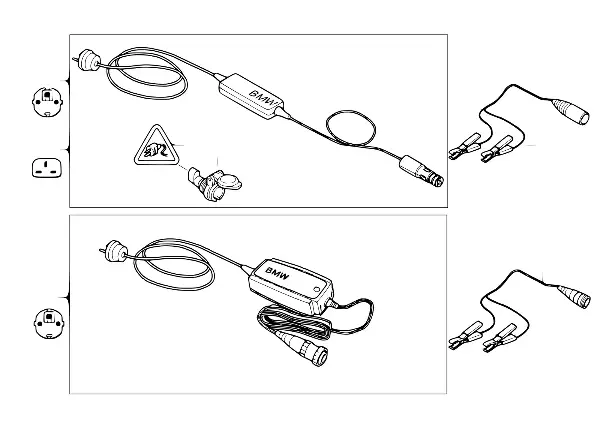 BMW

BMW