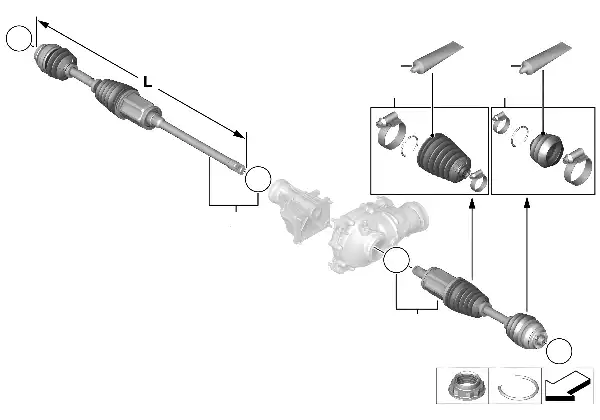 L