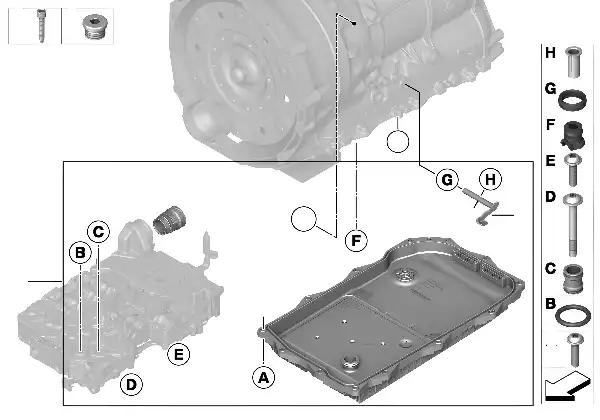 H
G
F
E
D
C
B
G
H
F
C
B
E
D
A