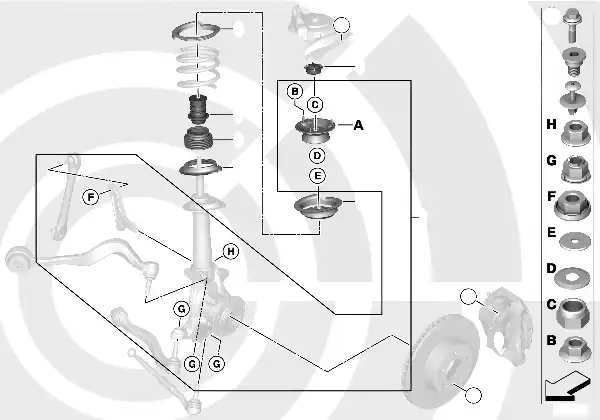 B
C
A
D
E
F
H
G
G
G
H
G
F
E
D
C
B