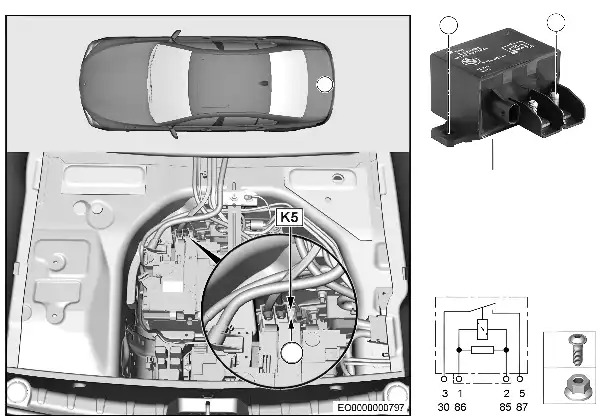 K5

EO0000000797

3 1 2 5
30 86 85 87