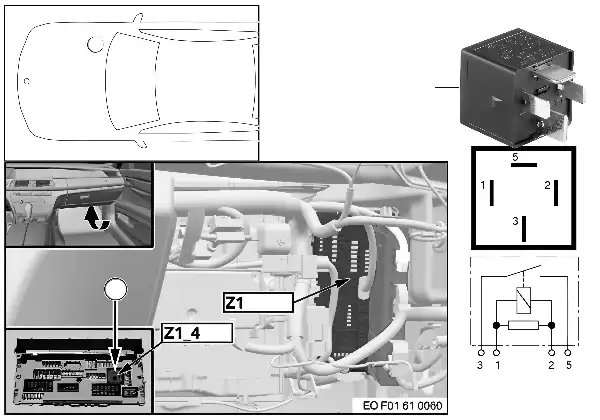 Z1

Z1_4

EO F01 61 0060

5
1
2
3

3 1 2 5