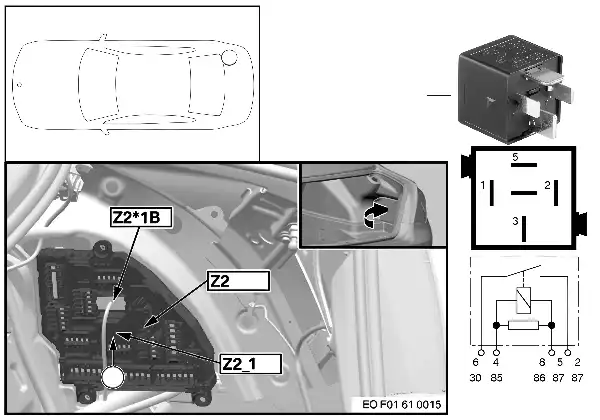 Z2*1B

Z2

Z2_1

EO F01 61 0015

5
1
2
3

6 4 8 5 2
30 85 86 87 87