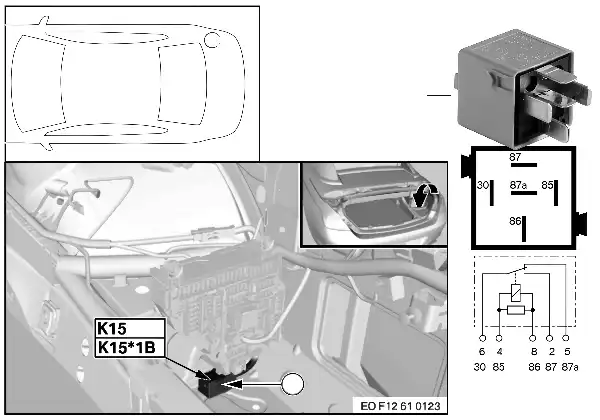 K15
K15*1B

EO F12 61 0123

87
30
87a
85
86

6 4 8 2 5
30 85 86 87 87a