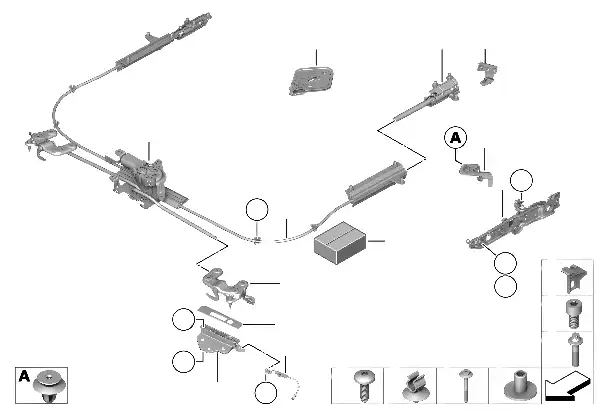 A

A