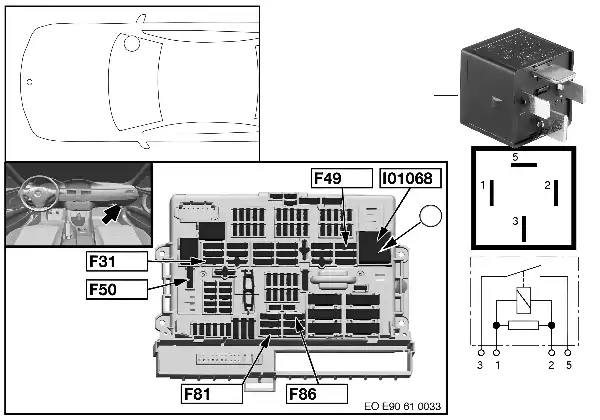 F49
I01068
F31
F50
F81
F86
EO E90 61 0033
5
1
2
3
3 1 2 5