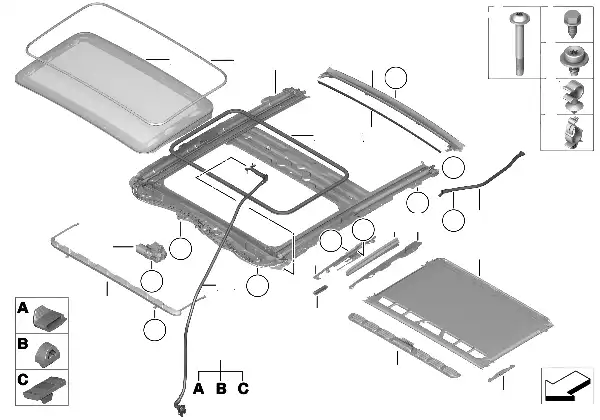 A
B
C
A B C