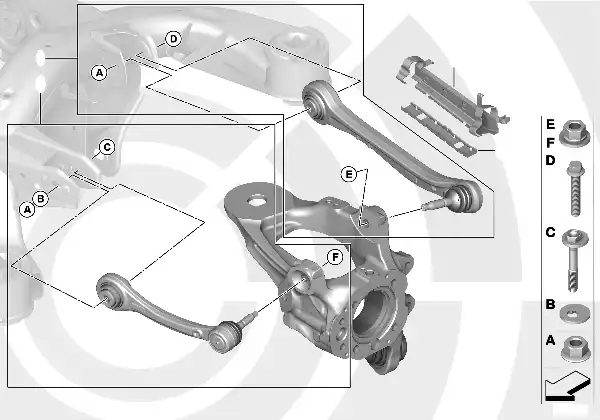 D
A
C
A
B
E
F
E
F
D
C
B
A