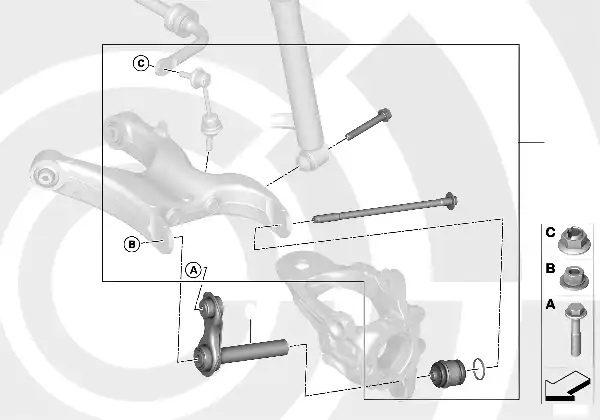 C
B
A
C
B
A