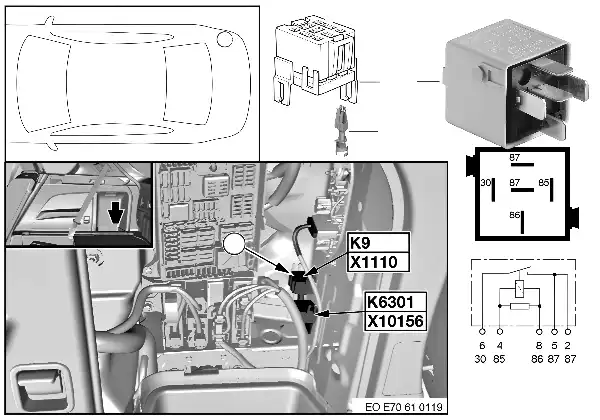 87
30
87
85
86

K9
X1110

K6301
X10156

6 4 8 5 2
30 85 86 87 87

EO E70 61 0119