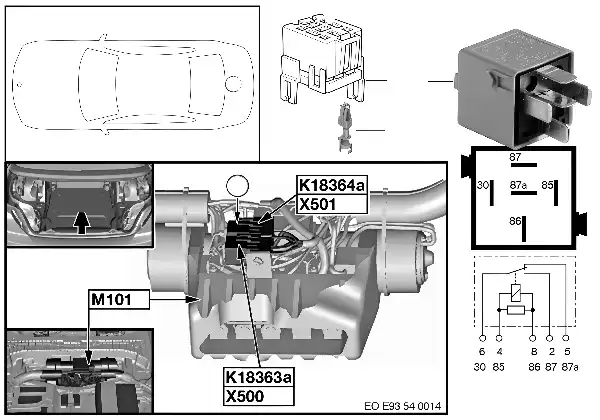 K18364a
X501
M101
K18363a
X500
EO E93 54 0014
87
30
87a
85
86
6 4 8 2 5
30 85 86 87 87a