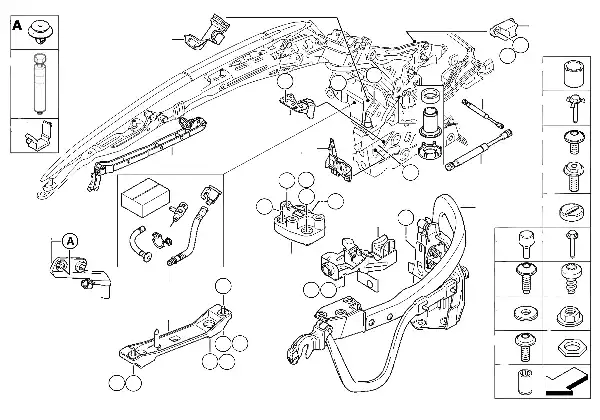 A

A