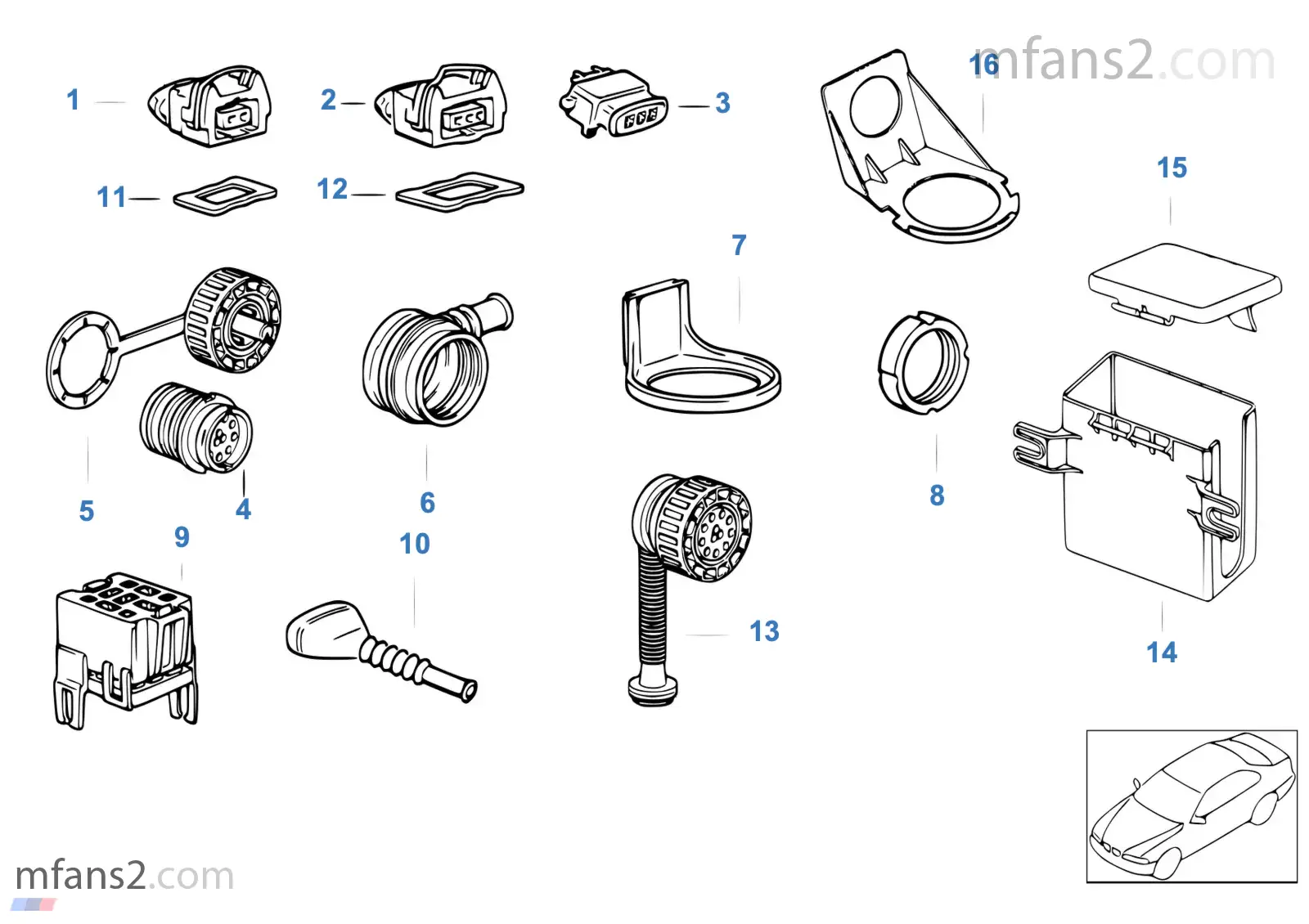 mfans2.com

1
2
3
16
11
12
15
7
5
4
6
8
9
10
13
14

mfans2.com